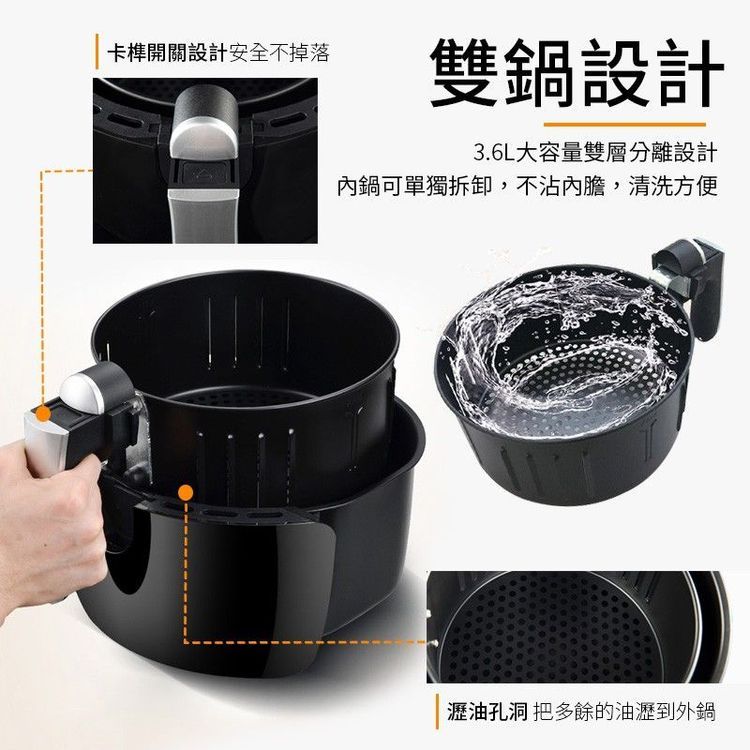 卡榫開關設計安全不掉落

雙鍋設計

3.6L大容量雙層分離設計
內鍋可單獨拆卸，不沾內膽，清洗方便

瀝油孔洞 把多餘的油瀝到外鍋